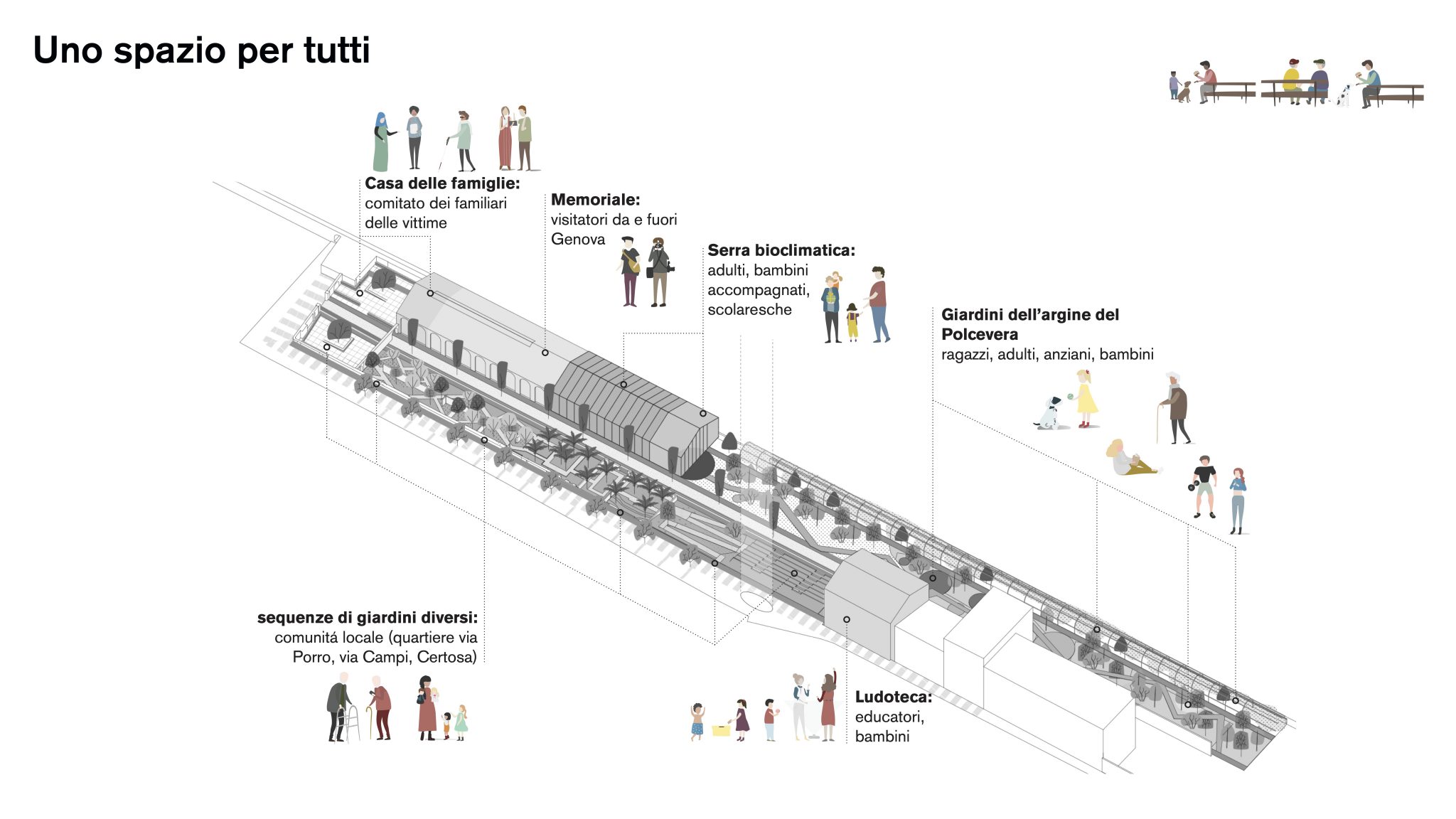 Uno spazio per tutti

Casa delle famiglie: comitato dei familiari delle vittime

Memoriale: visitatori da e fuori Genova

Serra bioclimatica: adulti, bambini accompagnati, scolaresche

Giardini dell'argine del Polcevera ragazzi, adulti, anziani, bambini

sequenze di giardini diversi: comunitá locale (quartiere via Porro, via Campi, Certosa)

Ludoteca: educatori, bambini